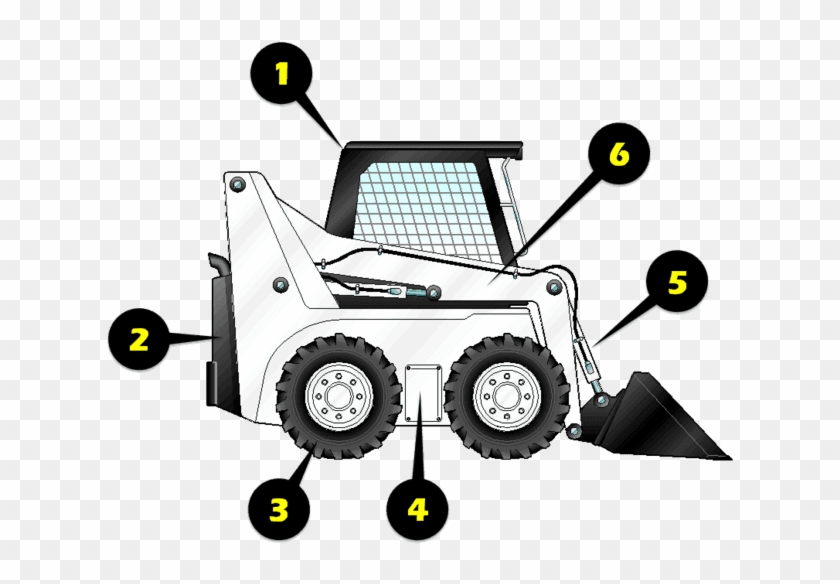 1
6
5
2
3
4