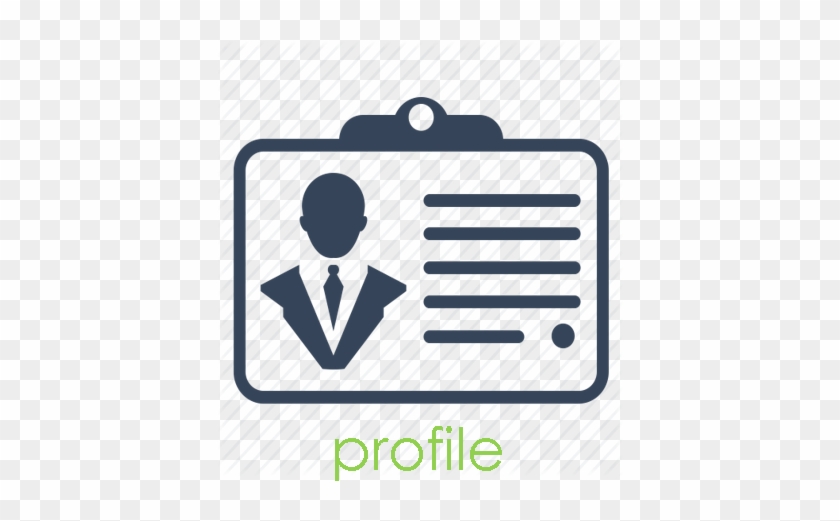 profile