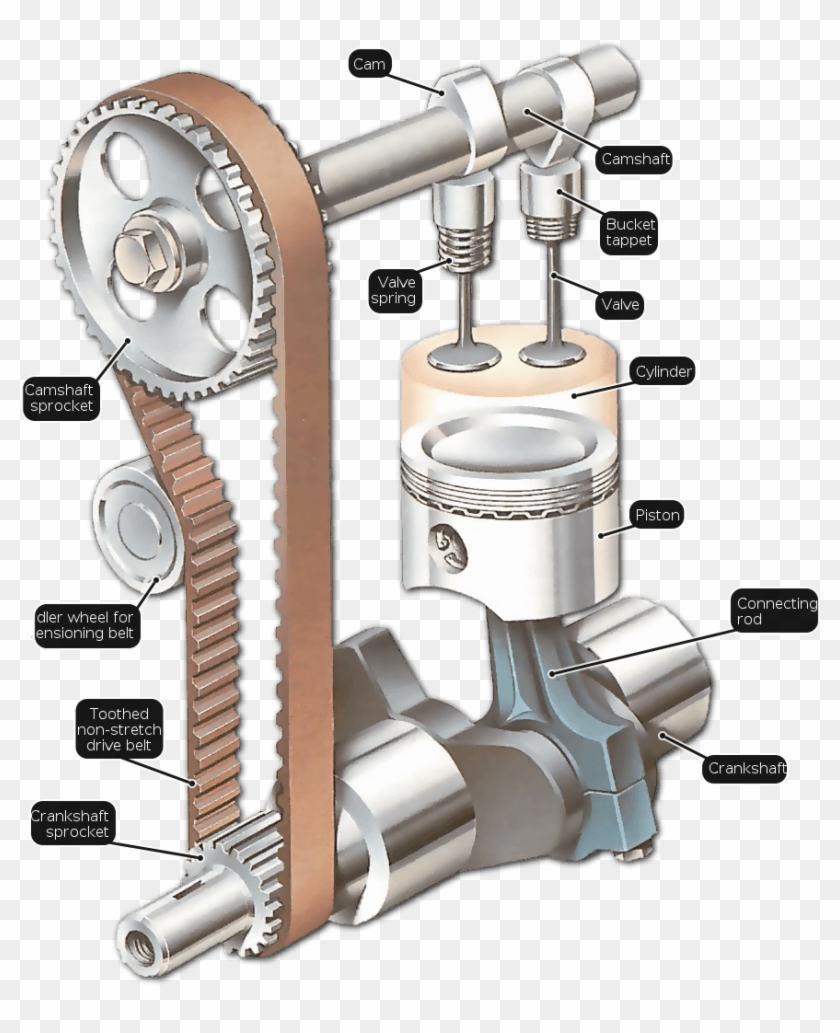 Cam

Camshaft

Bucket tappet

Valve spring

Valve

Cylinder

Camshaft sprocket

Piston

dler wheel for ensioning belt

Connecting rod

Toothed non-stretch drive belt

Crankshaft

Crankshaft sprocket