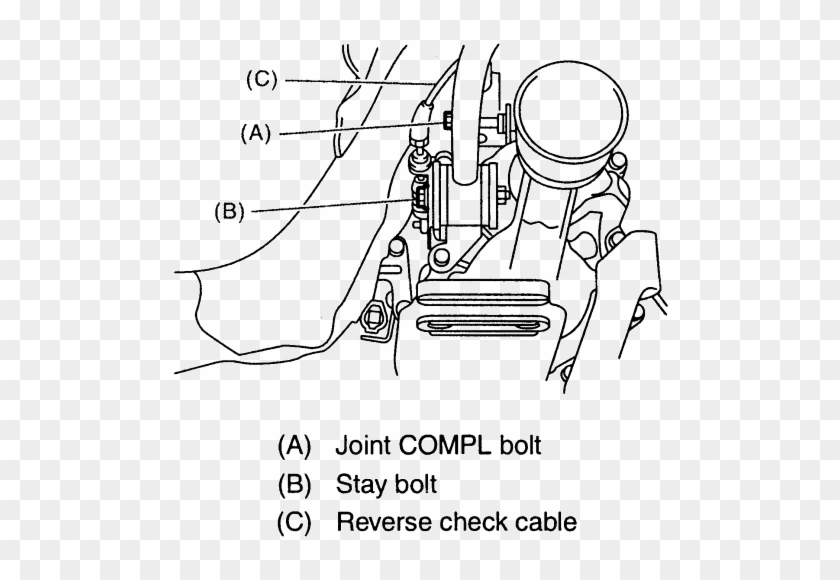 (C)
(A)
(B)

(A) Joint COMPL bolt
(B) Stay bolt
(C) Reverse check cable