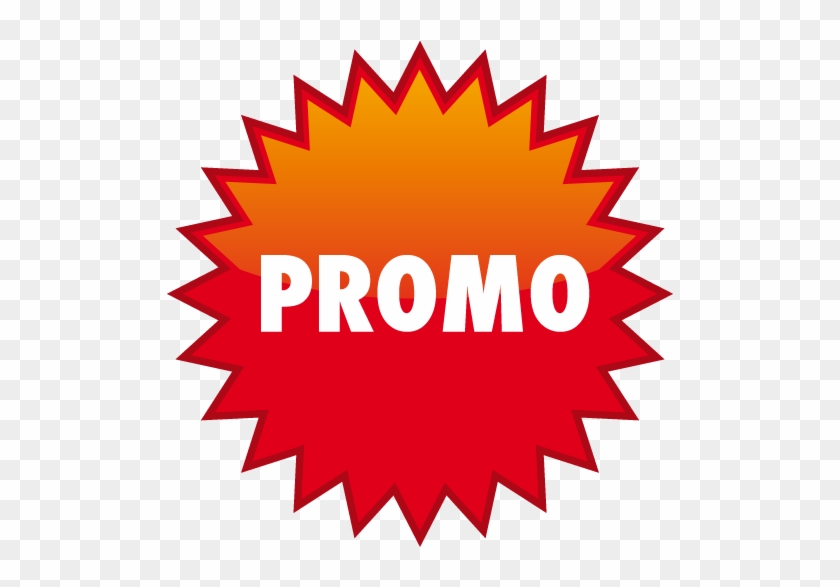 PROMO