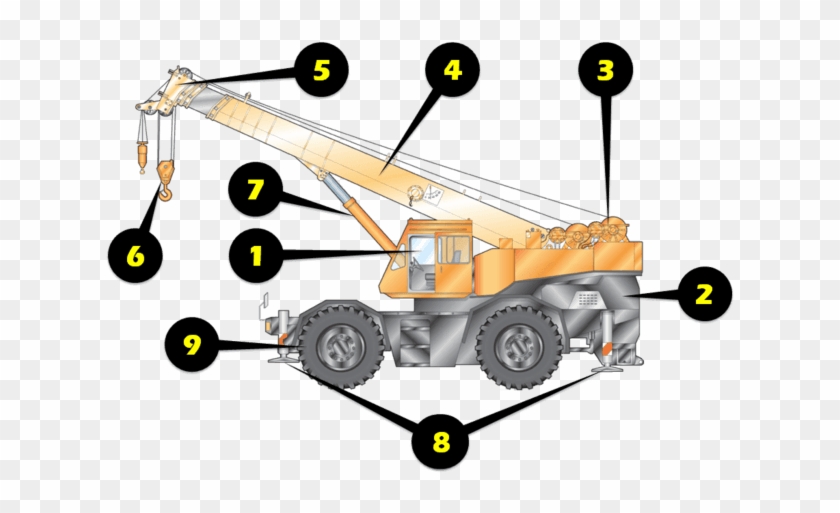 5
4
3
7
6
1
2
9
8