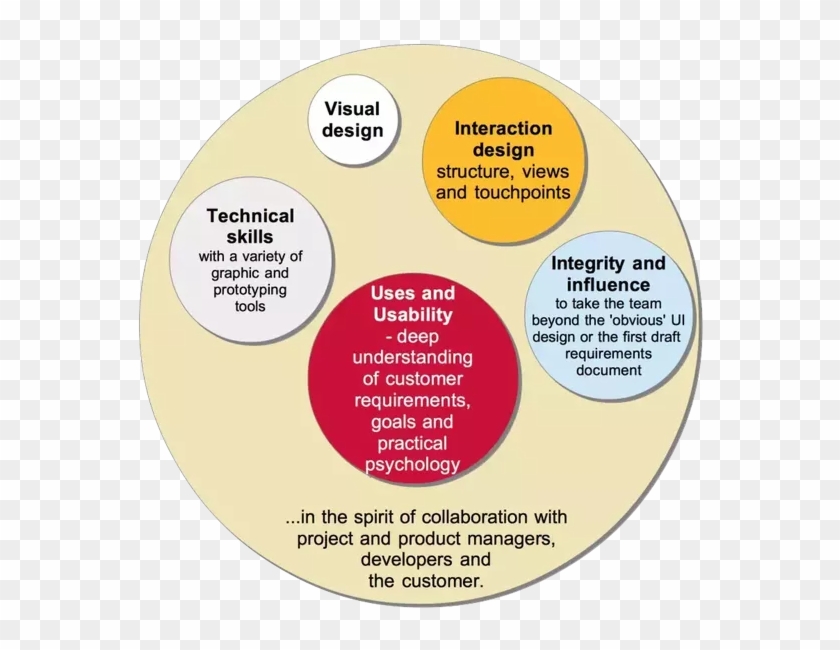 Visual design

Interaction design
structure, views and touchpoints

Technical skills
with a variety of graphic and prototyping tools

Integrity and influence
to take the team beyond the 'obvious' UI design or the first draft requirements document

Uses and Usability
- deep understanding of customer requirements, goals and practical psychology

...in the spirit of collaboration with project and product managers, developers and the customer.