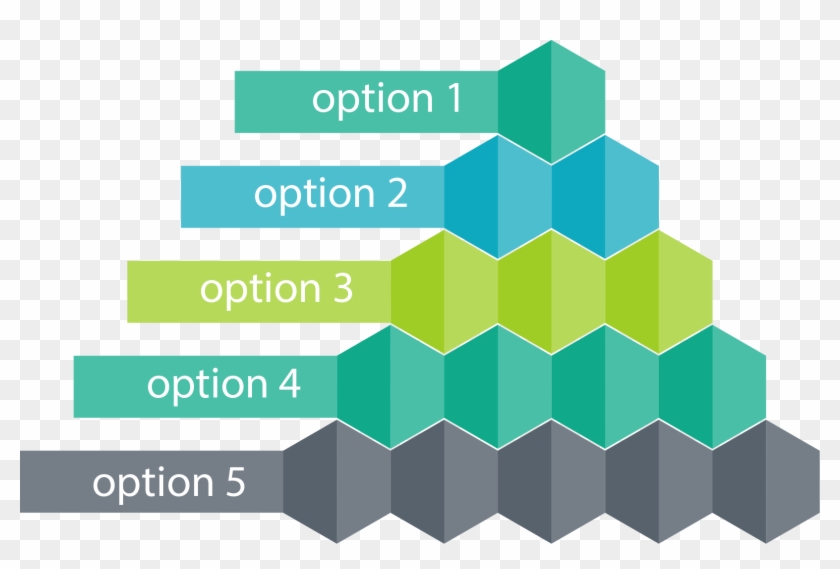 option 1

option 2

option 3

option 4

option 5