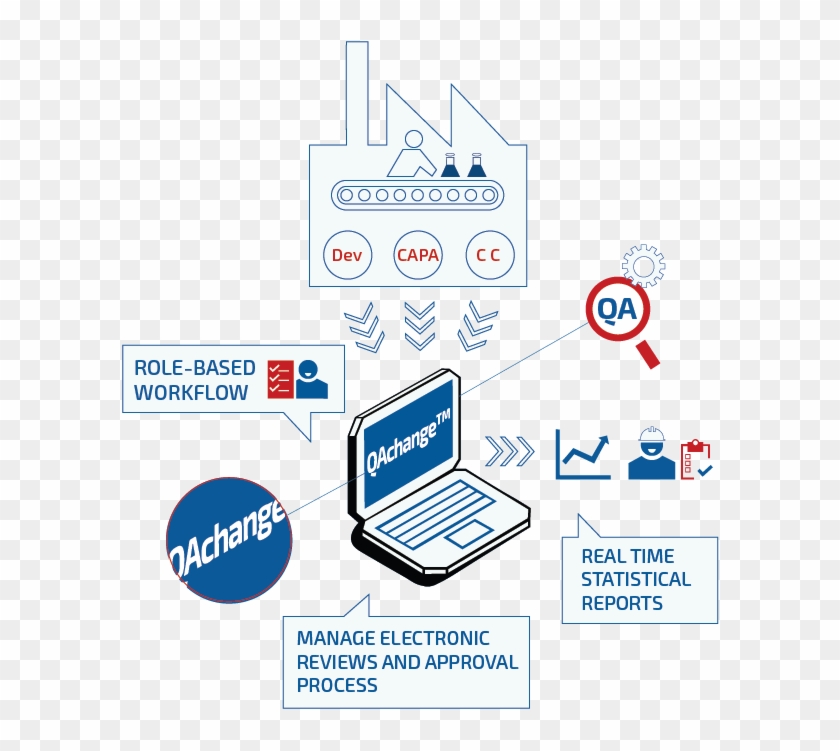 Dev
CAPA
C C

QA

ROLE-BASED WORKFLOW

QAchange™

QAchange

REAL TIME STATISTICAL REPORTS

MANAGE ELECTRONIC REVIEWS AND APPROVAL PROCESS