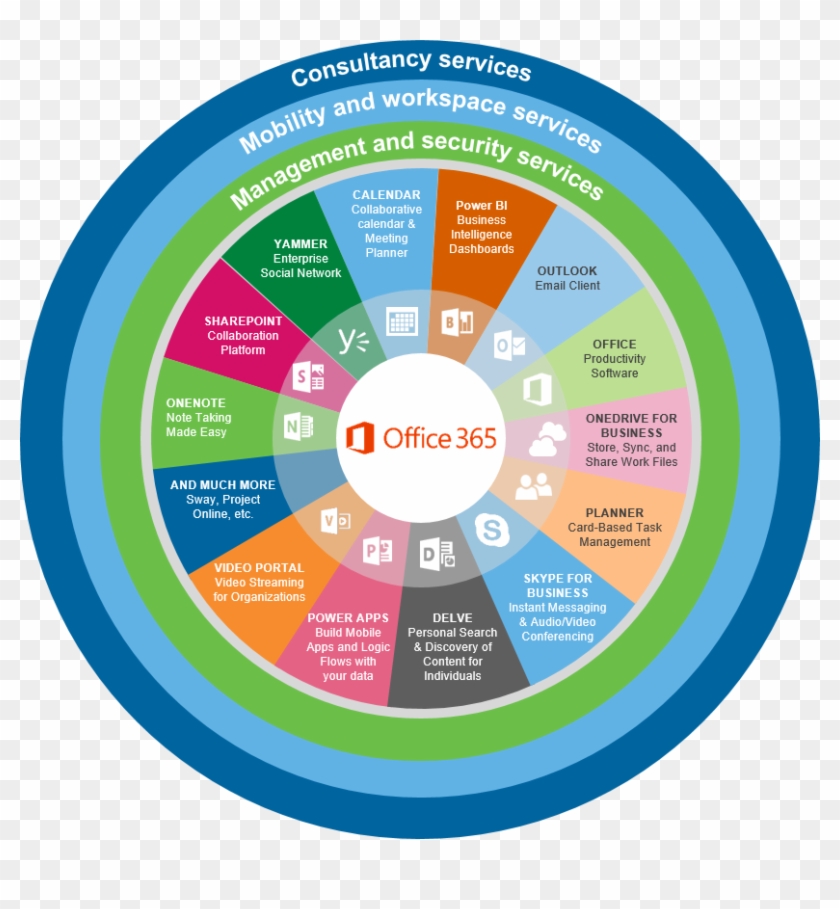 Consultancy services

Mobility and workspace services

Management and security services

CALENDAR
Collaborative calendar & Meeting Planner

Power BI
Business Intelligence Dashboards

OUTLOOK
Email Client

OFFICE
Productivity Software

ONEDRIVE FOR BUSINESS
Store, Sync, and Share Work Files

PLANNER
Card-Based Task Management

SKYPE FOR BUSINESS
Instant Messaging & Audio/Video Conferencing

DELVE
Personal Search & Discovery of Content for Individuals

POWER APPS
Build Mobile Apps and Logic Flows with your data

VIDEO PORTAL
Video Streaming for Organizations

AND MUCH MORE
Sway, Project Online, etc.

ONENOTE
Note Taking Made Easy

SHAREPOINT
Collaboration Platform

YAMMER
Enterprise Social Network

Office 365