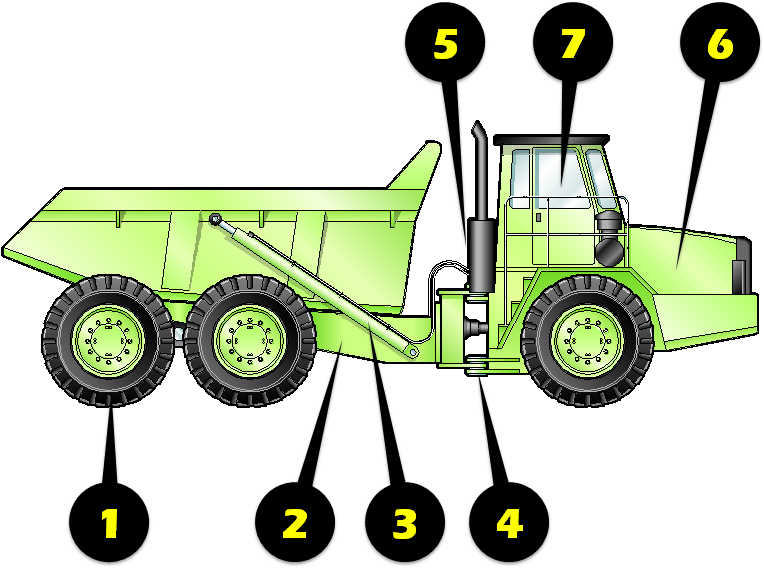 5
7
6
1
2
3
4