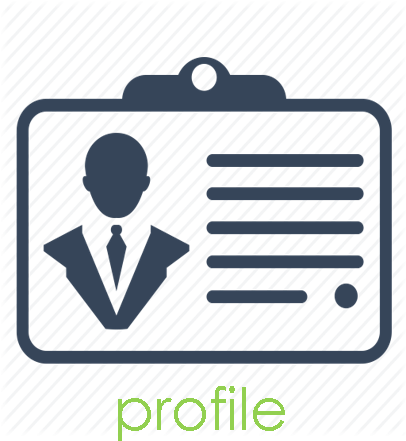 profile