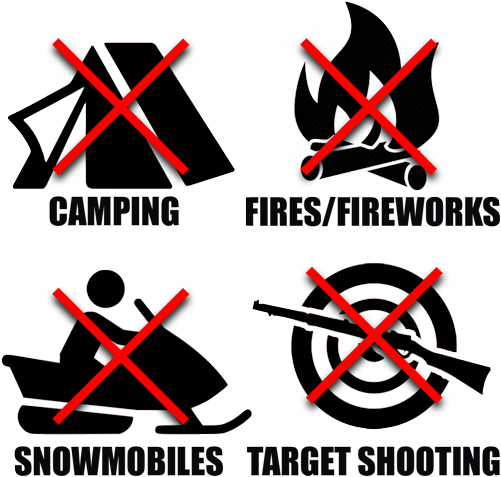 CAMPING

FIRES/FIREWORKS

SNOWMOBILES

TARGET SHOOTING