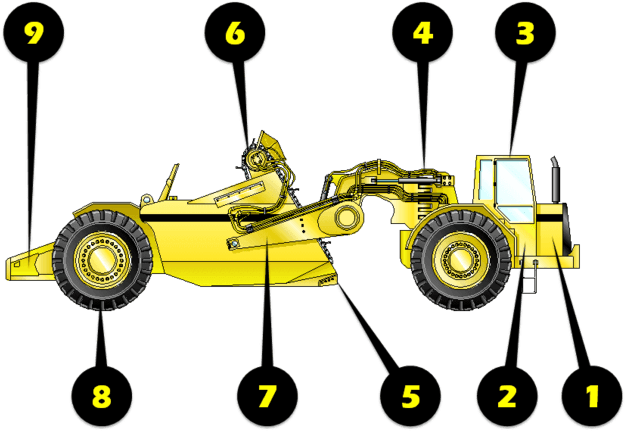 9
6
4
3
8
7
5
2
1