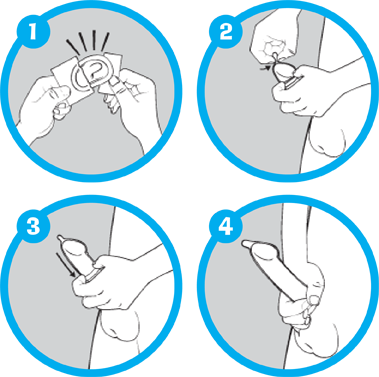 1

2

3

4