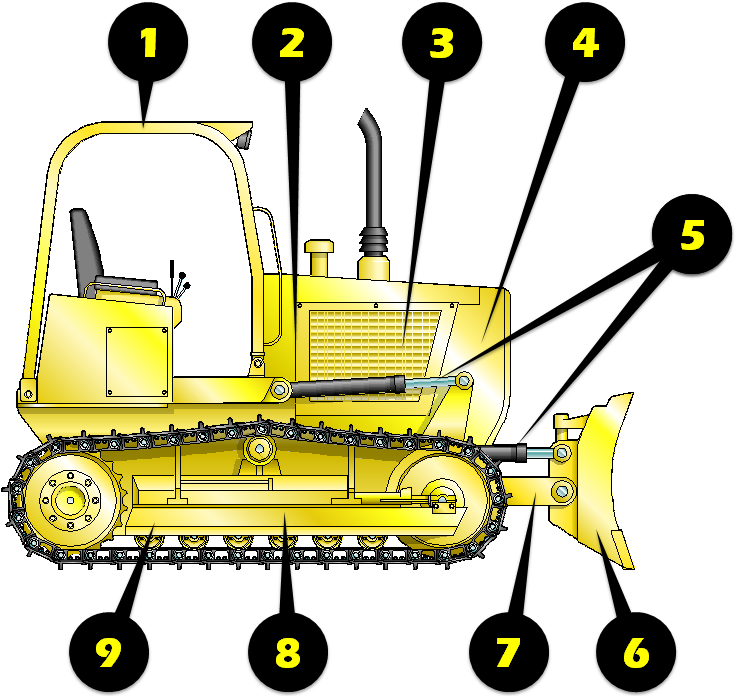 1
2
3
4
5
9
8
7
6