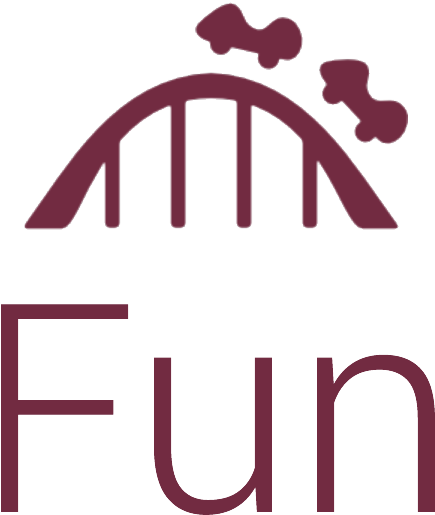 Fun