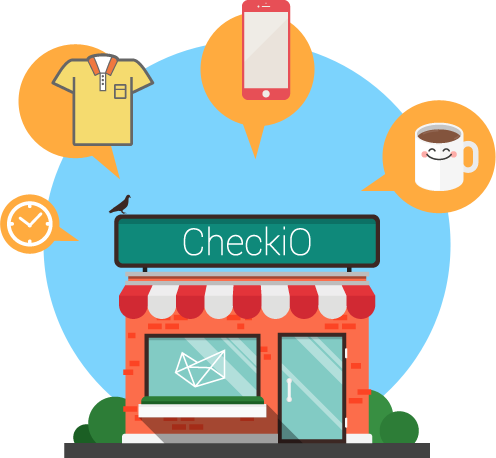 CheckiO