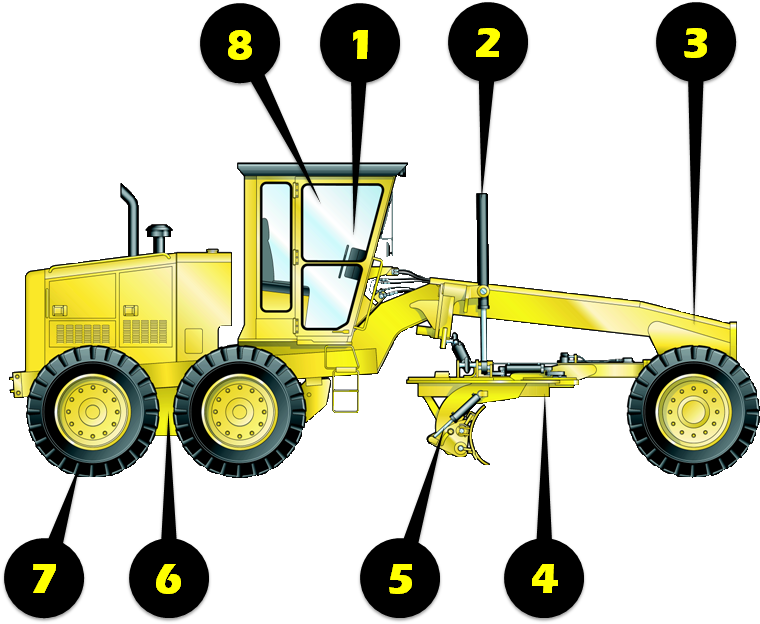 8
1
2
3
7
6
5
4