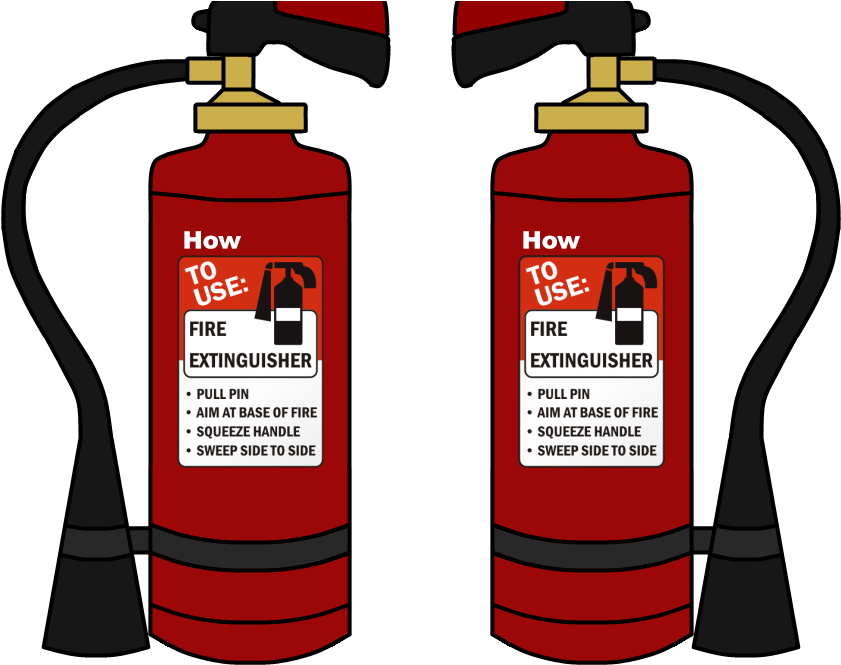 How
TO USE:
FIRE
EXTINGUISHER
• PULL PIN
• AIM AT BASE OF FIRE
• SQUEEZE HANDLE
• SWEEP SIDE TO SIDE

How
TO USE:
FIRE
EXTINGUISHER
• PULL PIN
• AIM AT BASE OF FIRE
• SQUEEZE HANDLE
• SWEEP SIDE TO SIDE