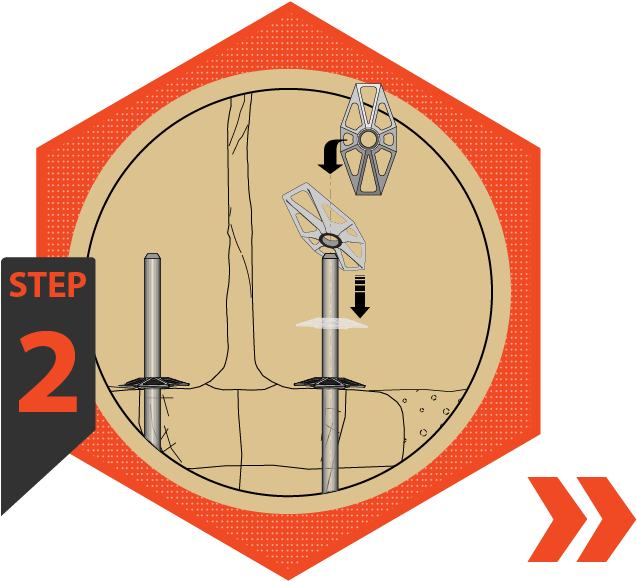 STEP
2