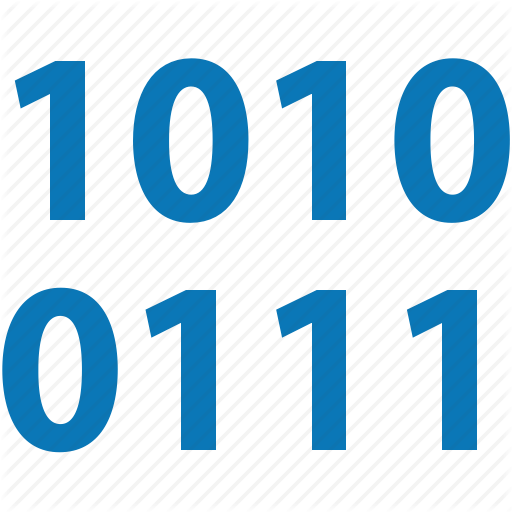 1010
0111