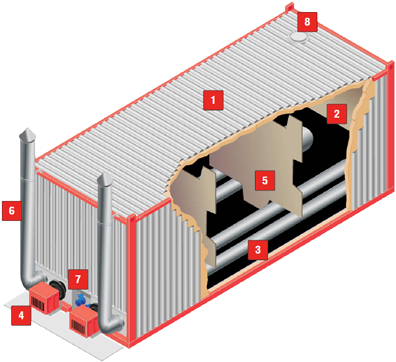 8

1

2

5

6

3

7

4