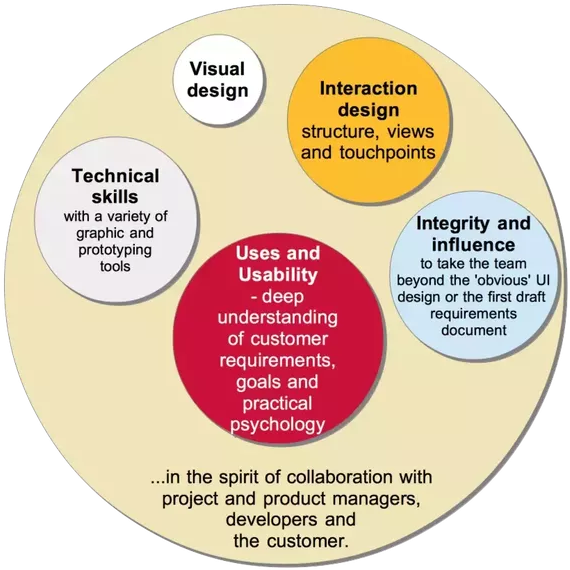 Visual design

Interaction design
structure, views and touchpoints

Technical skills
with a variety of graphic and prototyping tools

Integrity and influence
to take the team beyond the 'obvious' UI design or the first draft requirements document

Uses and Usability
- deep understanding of customer requirements, goals and practical psychology

...in the spirit of collaboration with project and product managers, developers and the customer.