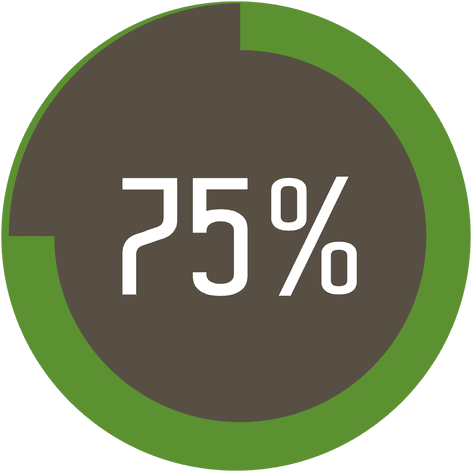 75%