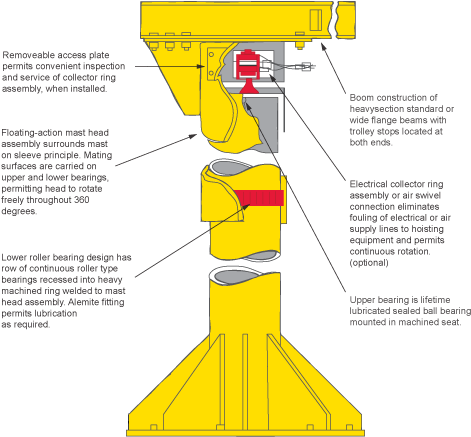 Removeable access plate permits convenient inspection and service of collector ring assembly, when installed.

Floating-action mast head assembly surrounds mast on sleeve principle. Mating surfaces are carried on upper and lower bearings, permitting head to rotate freely throughout 360 degrees.

Lower roller bearing design has row of continuous roller type bearings recessed into heavy machined ring welded to mast head assembly. Alemite fitting permits lubrication as required.

Boom construction of heavysection standard or wide flange beams with trolley stops located at both ends.

Electrical collector ring assembly or air swivel connection eliminates fouling of electrical or air supply lines to hoisting equipment and permits continuous rotation. (optional)

Upper bearing is lifetime lubricated sealed ball bearing mounted in machined seat.