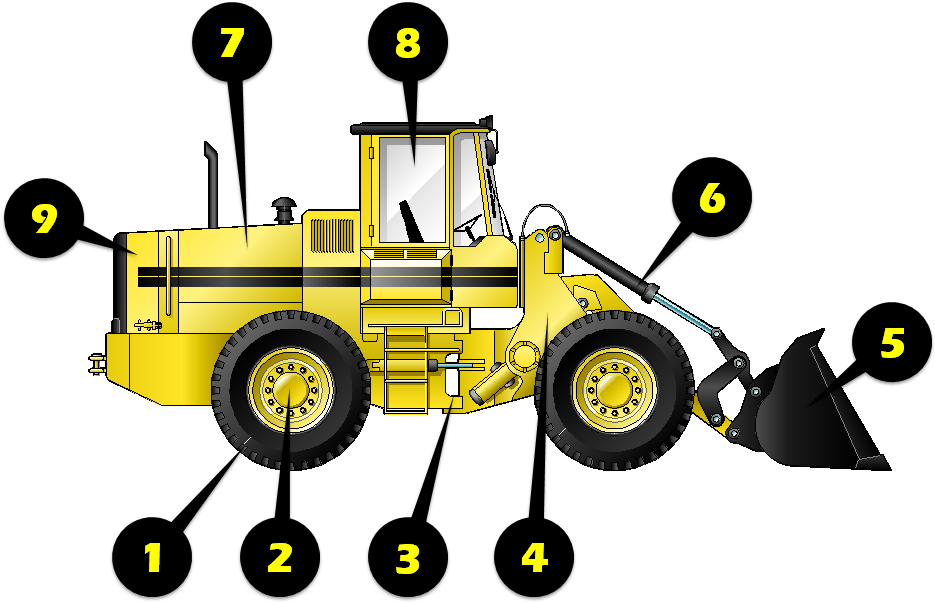 7
8
9
6
5
1
2
3
4