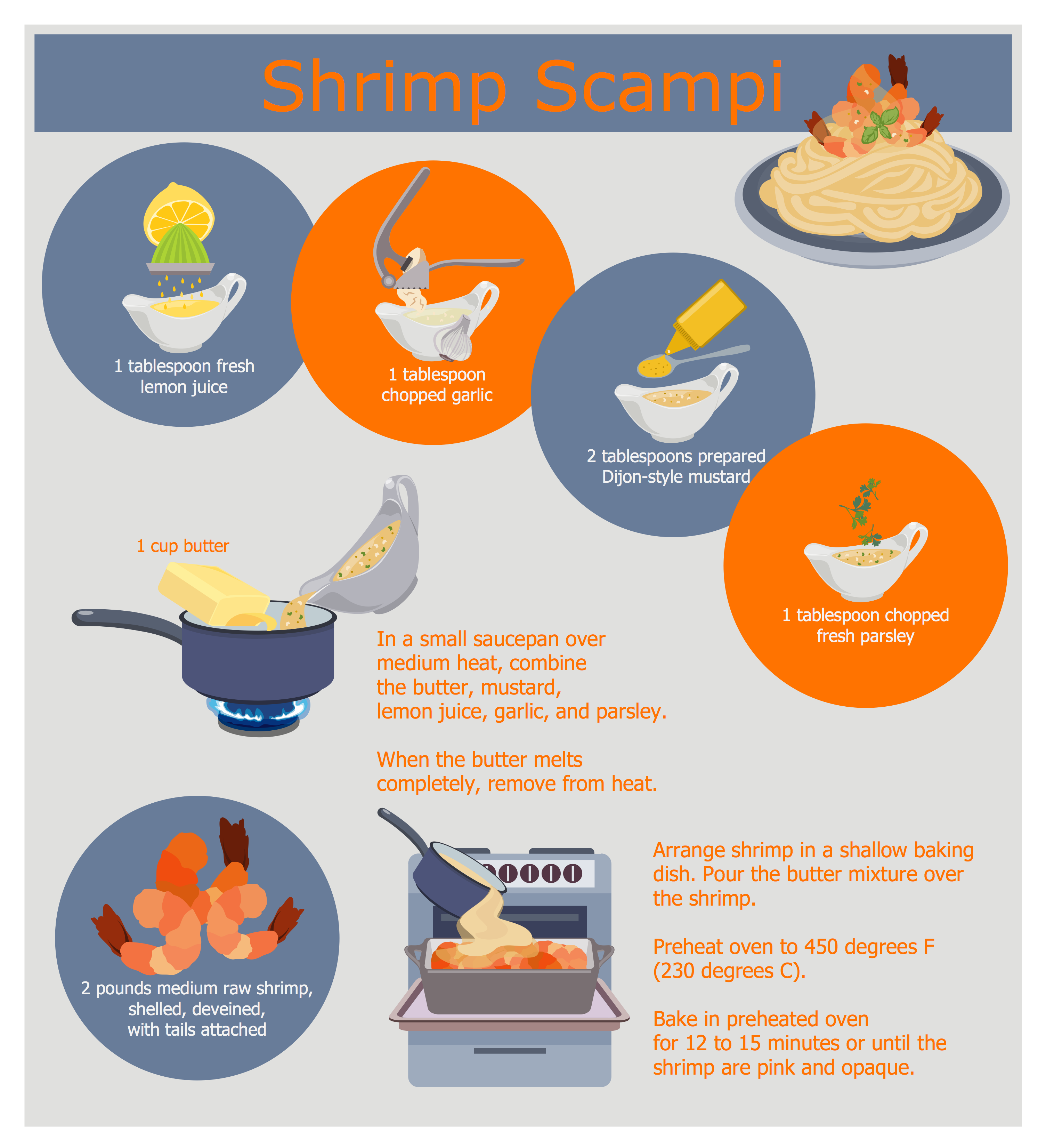 Shrimp Scampi

1 tablespoon fresh lemon juice

1 tablespoon chopped garlic

2 tablespoons prepared Dijon-style mustard

1 tablespoon chopped fresh parsley

1 cup butter

In a small saucepan over medium heat, combine the butter, mustard, lemon juice, garlic, and parsley.

When the butter melts completely, remove from heat.

2 pounds medium raw shrimp, shelled, deveined, with tails attached

Arrange shrimp in a shallow baking dish. Pour the butter mixture over the shrimp.

Preheat oven to 450 degrees F (230 degrees C).

Bake in preheated oven for 12 to 15 minutes or until the shrimp are pink and opaque.