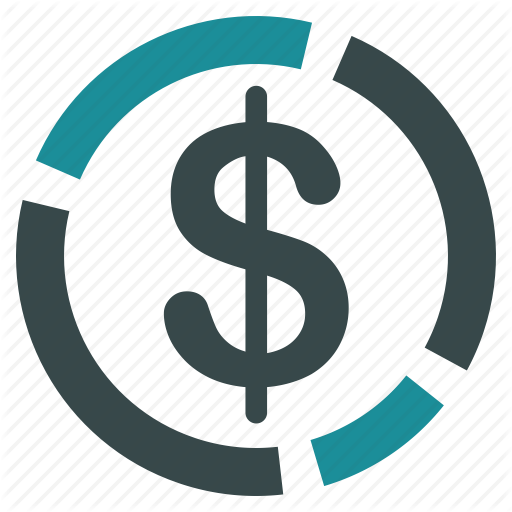 $