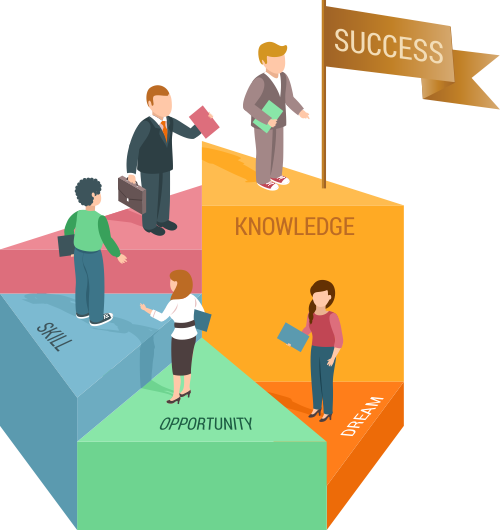 SUCCESS

KNOWLEDGE

SKILL

OPPORTUNITY

DREAM