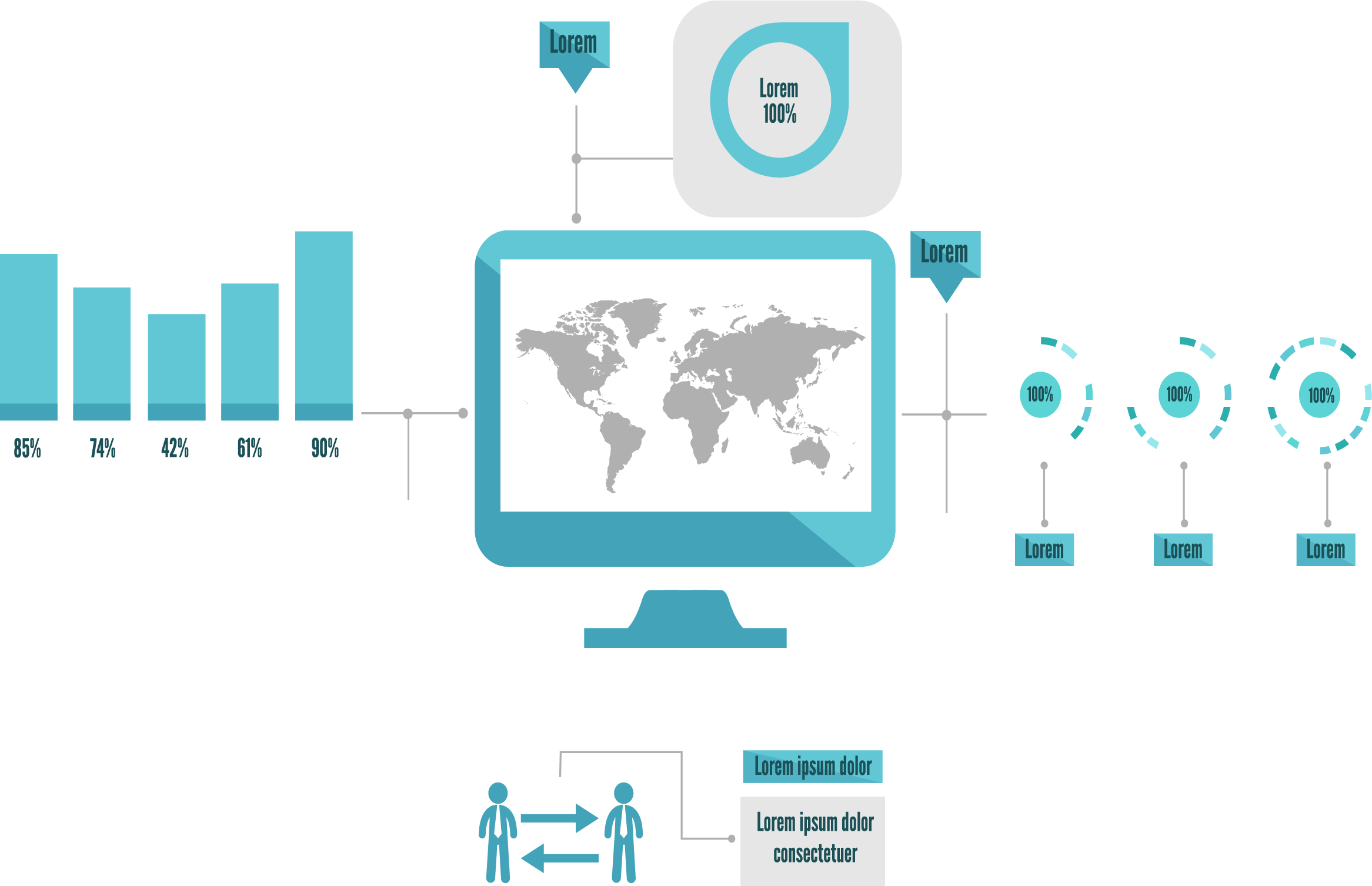 Lorem

Lorem
100%

Lorem

85%
74%
42%
61%
90%

100%
100%
100%

Lorem
Lorem
Lorem

Lorem ipsum dolor

Lorem ipsum dolor consectetuer