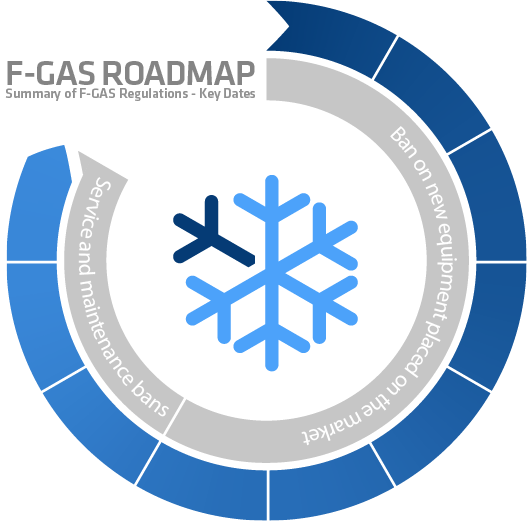 F-GAS ROADMAP
Summary of F-GAS Regulations - Key Dates

Ban on new equipment placed on the market

Service and maintenance bans